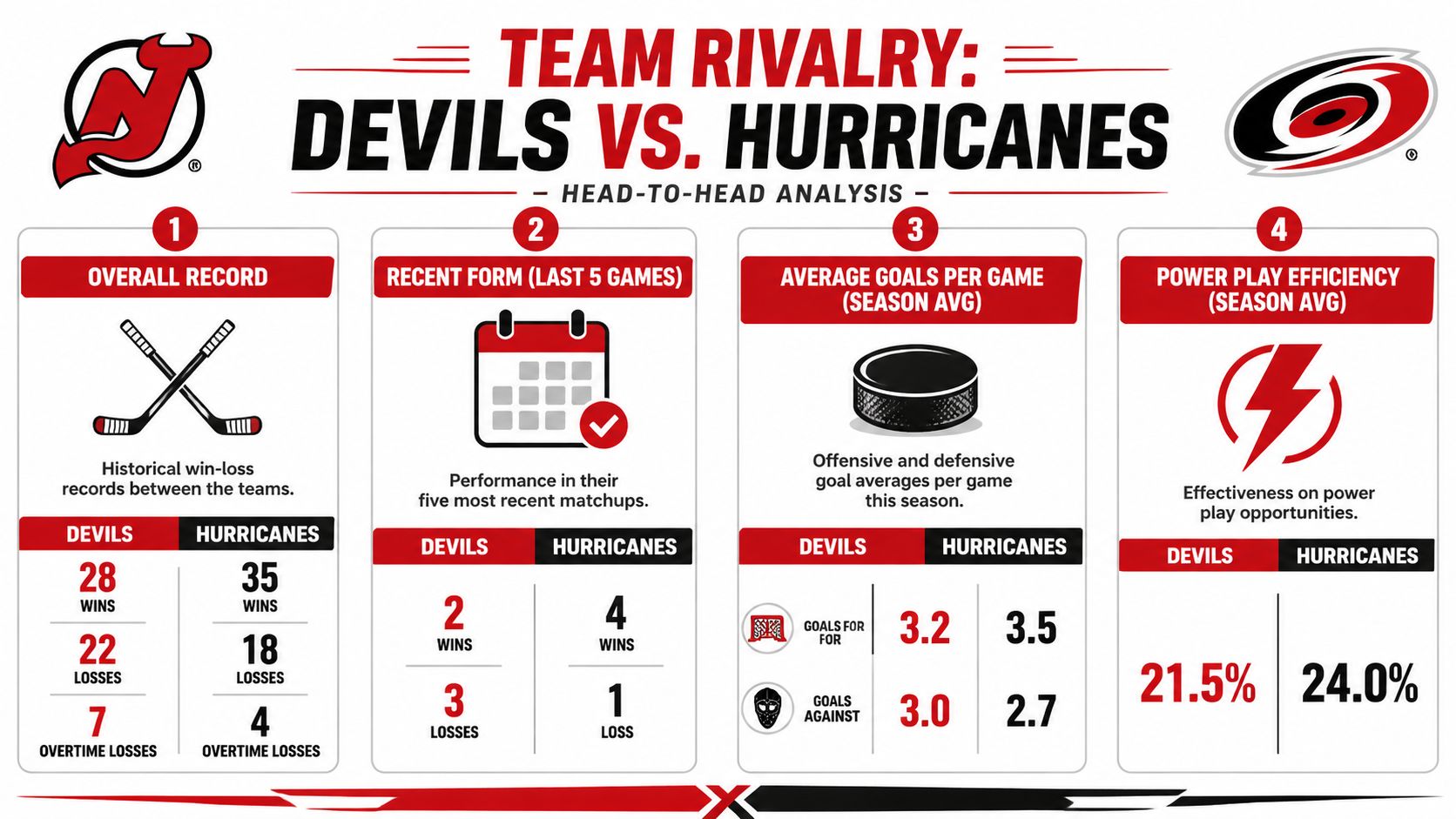 TEAM RIVALRY:
DEVILS VS. HURRICANES
– HEAD-TO-HEAD ANALYSIS –

1
OVERALL RECORD
Historical win-loss records between the teams.

| DEVILS | HURRICANES |
|---|---|
| 28 WINS | 35 WINS |
| 22 LOSSES | 18 LOSSES |
| 7 OVERTIME LOSSES | 4 OVERTIME LOSSES |

2
RECENT FORM (LAST 5 GAMES)
Performance in their five most recent matchups.

| DEVILS | HURRICANES |
|---|---|
| 2 WINS | 4 WINS |
| 3 LOSSES | 1 LOSS |

3
AVERAGE GOALS PER GAME (SEASON AVG)
Offensive and defensive goal averages per game this season.

| | DEVILS | HURRICANES |
|---|---|---|
| GOALS FOR FOR | 3.2 | 3.5 |
| GOALS AGAINST | 3.0 | 2.7 |

4
POWER PLAY EFFICIENCY (SEASON AVG)
Effectiveness on power play opportunities.

| DEVILS | HURRICANES |
|---|---|
| 21.5% | 24.0% |